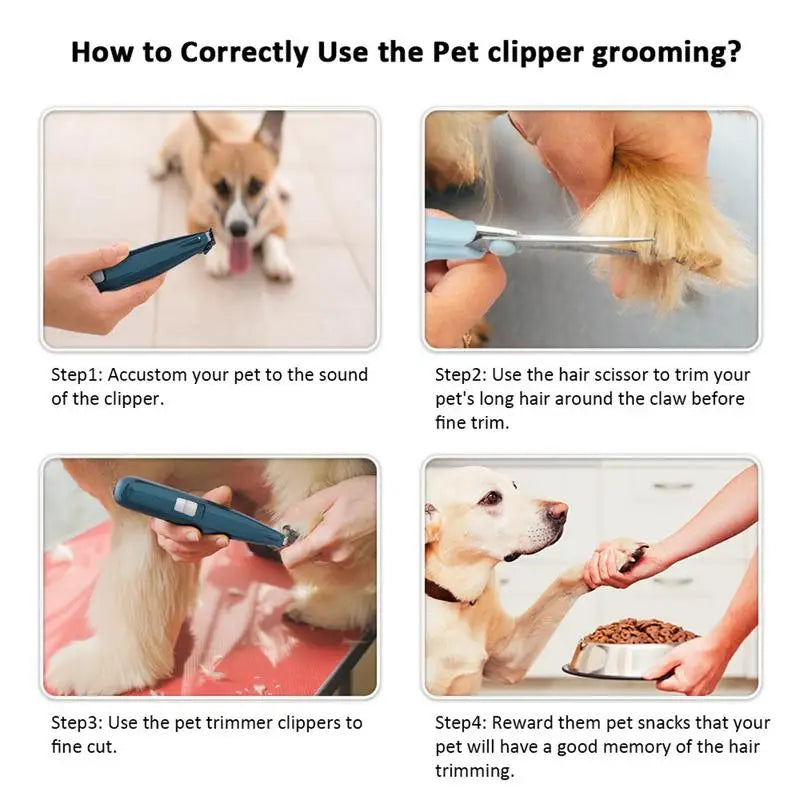 How to Correctly Use the Pet clipper grooming?

Step1: Accustom your pet to the sound of the clipper.

Step2: Use the hair scissor to trim your pet's long hair around the claw before fine trim.

Step3: Use the pet trimmer clippers to fine cut.

Step4: Reward them pet snacks that your pet will have a good memory of the hair trimming.