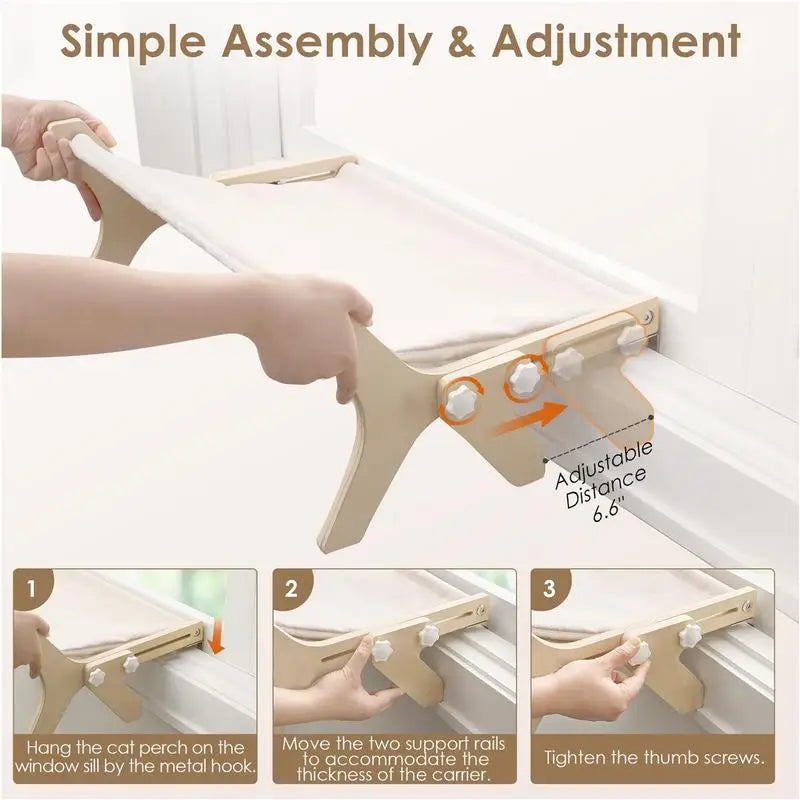 Simple Assembly & Adjustment

Adjustable Distance 6.6"

1

Hang the cat perch on the window sill by the metal hook.

2

Move the two support rails to accommodate the thickness of the carrier.

3

Tighten the thumb screws.