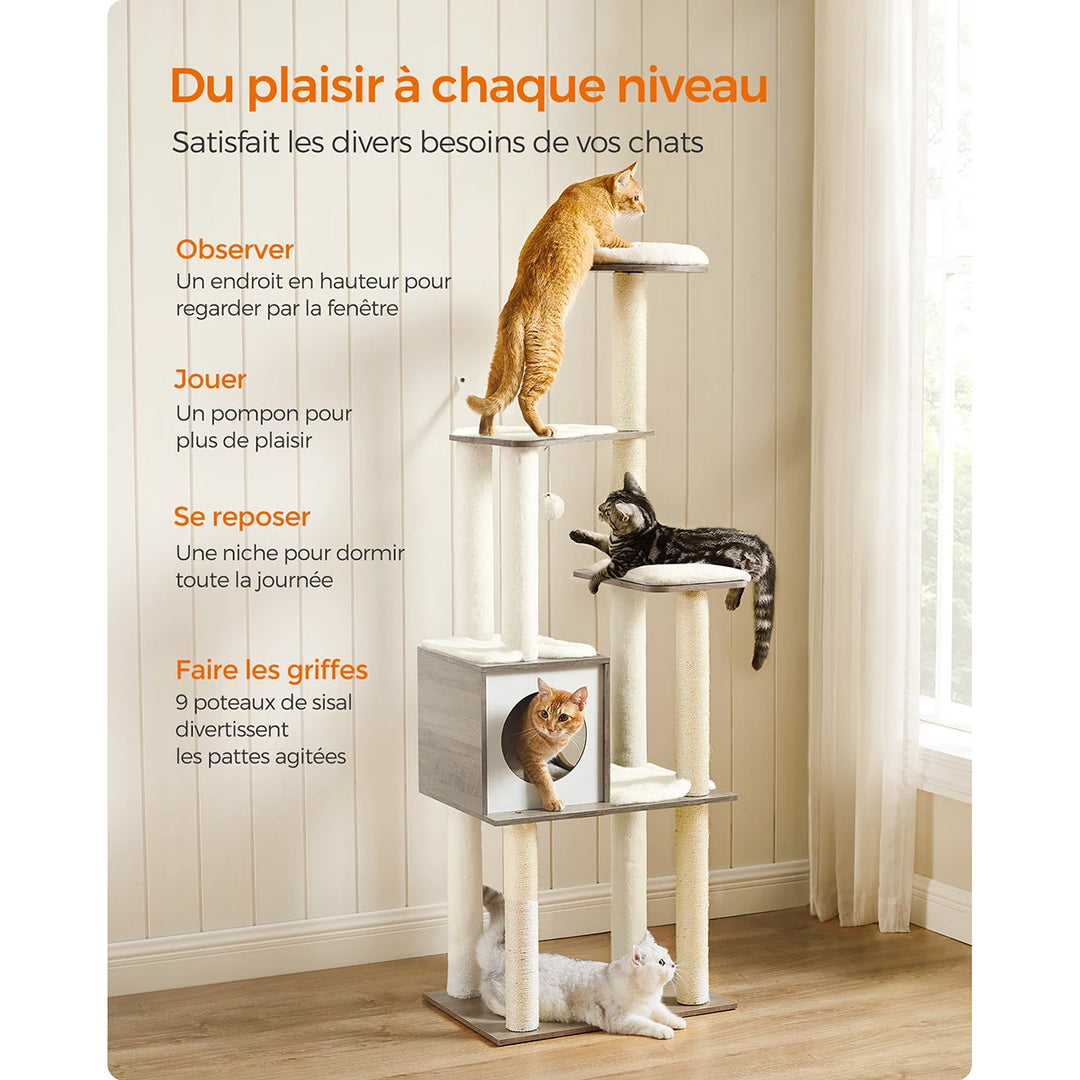 Du plaisir à chaque niveau
Satisfait les divers besoins de vos chats

Observer
Un endroit en hauteur pour regarder par la fenêtre

Jouer
Un pompon pour plus de plaisir

Se reposer
Une niche pour dormir toute la journée

Faire les griffes
9 poteaux de sisal divertissent les pattes agitées